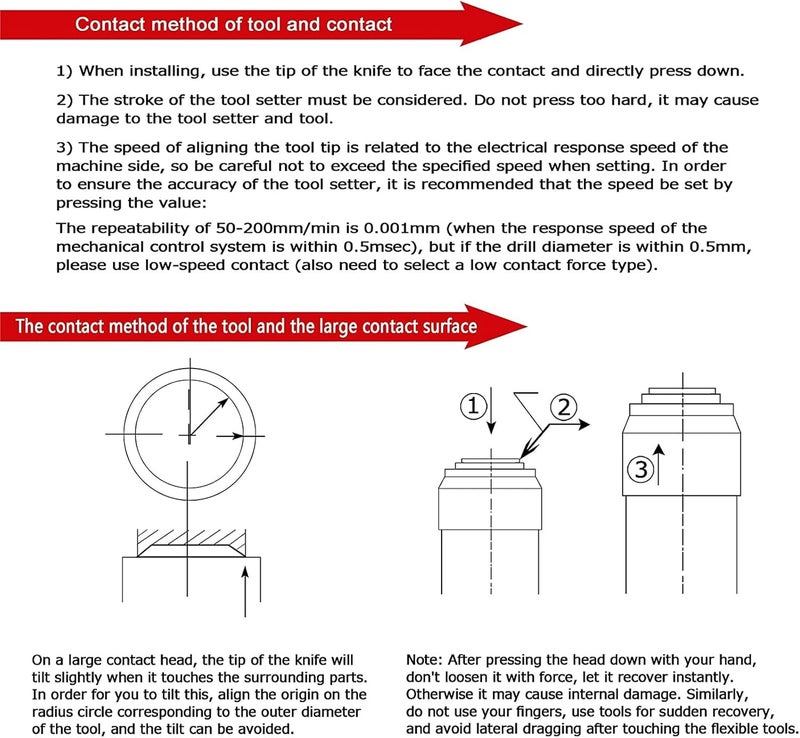 Contact method of tool and contact

1) When installing, use the tip of the knife to face the contact and directly press down.

2) The stroke of the tool setter must be considered. Do not press too hard, it may cause damage to the tool setter and tool.

3) The speed of aligning the tool tip is related to the electrical response speed of the machine side, so be careful not to exceed the specified speed when setting. In order to ensure the accuracy of the tool setter, it is recommended that the speed be set by pressing the value:

The repeatability of 50-200mm/min is 0.001mm (when the response speed of the mechanical control system is within 0.5msec), but if the drill diameter is within 0.5mm, please use low-speed contact (also need to select a low contact force type).

The contact method of the tool and the large contact surface

①

②

③

On a large contact head, the tip of the knife will tilt slightly when it touches the surrounding parts. In order for you to tilt this, align the origin on the radius circle corresponding to the outer diameter of the tool, and the tilt can be avoided.

Note: After pressing the head down with your hand, don't loosen it with force, let it recover instantly. Otherwise it may cause internal damage. Similarly, do not use your fingers, use tools for sudden recovery, and avoid lateral dragging after touching the flexible tools.